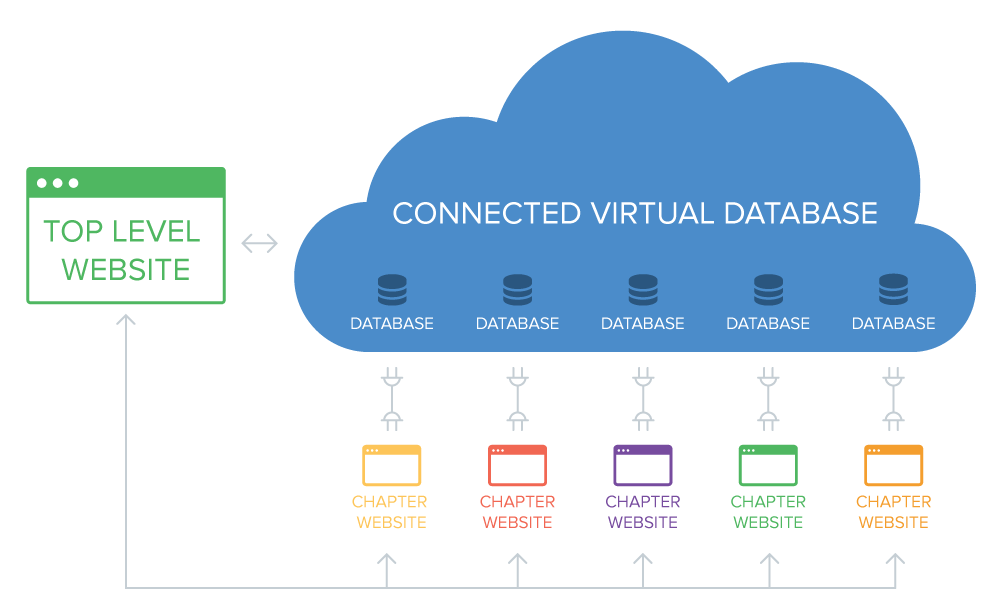 TOP LEVEL WEBSITE

CONNECTED VIRTUAL DATABASE

DATABASE DATABASE DATABASE DATABASE DATABASE

CHAPTER WEBSITE

CHAPTER WEBSITE

CHAPTER WEBSITE

CHAPTER WEBSITE

CHAPTER WEBSITE